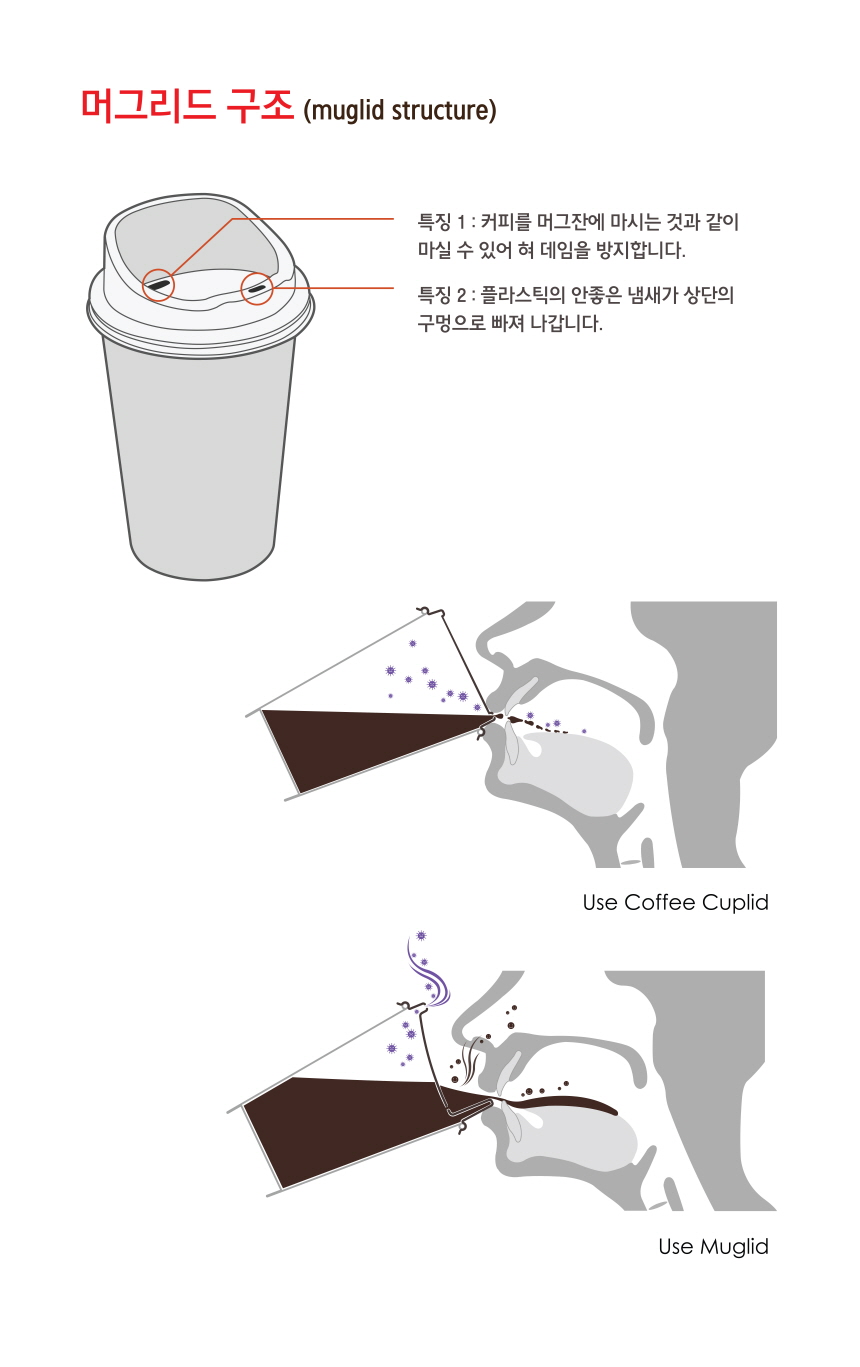 머그리드 구조 (muglid structure)

특징 1 : 커피를 머그잔에 마시는 것과 같이 마실 수 있어 혀 데임을 방지합니다.

특징 2 : 플라스틱의 안좋은 냄새가 상단의 구멍으로 빠져 나갑니다.

Use Coffee Cuplid

Use Muglid